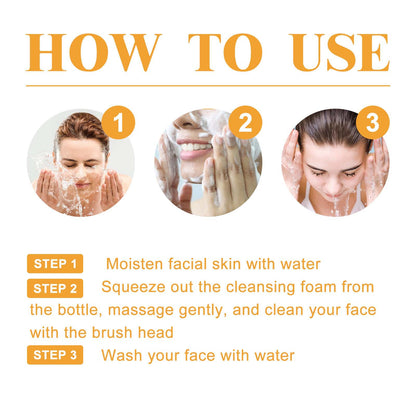 HOW TO USE

1

2

3

STEP 1 Moisten facial skin with water

STEP 2 Squeeze out the cleansing foam from the bottle, massage gently, and clean your face with the brush head

STEP 3 Wash your face with water