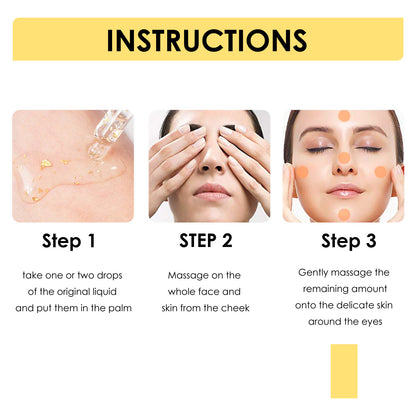 INSTRUCTIONS

Step 1

take one or two drops of the original liquid and put them in the palm

STEP 2

Massage on the whole face and skin from the cheek

Step 3

Gently massage the remaining amount onto the delicate skin around the eyes